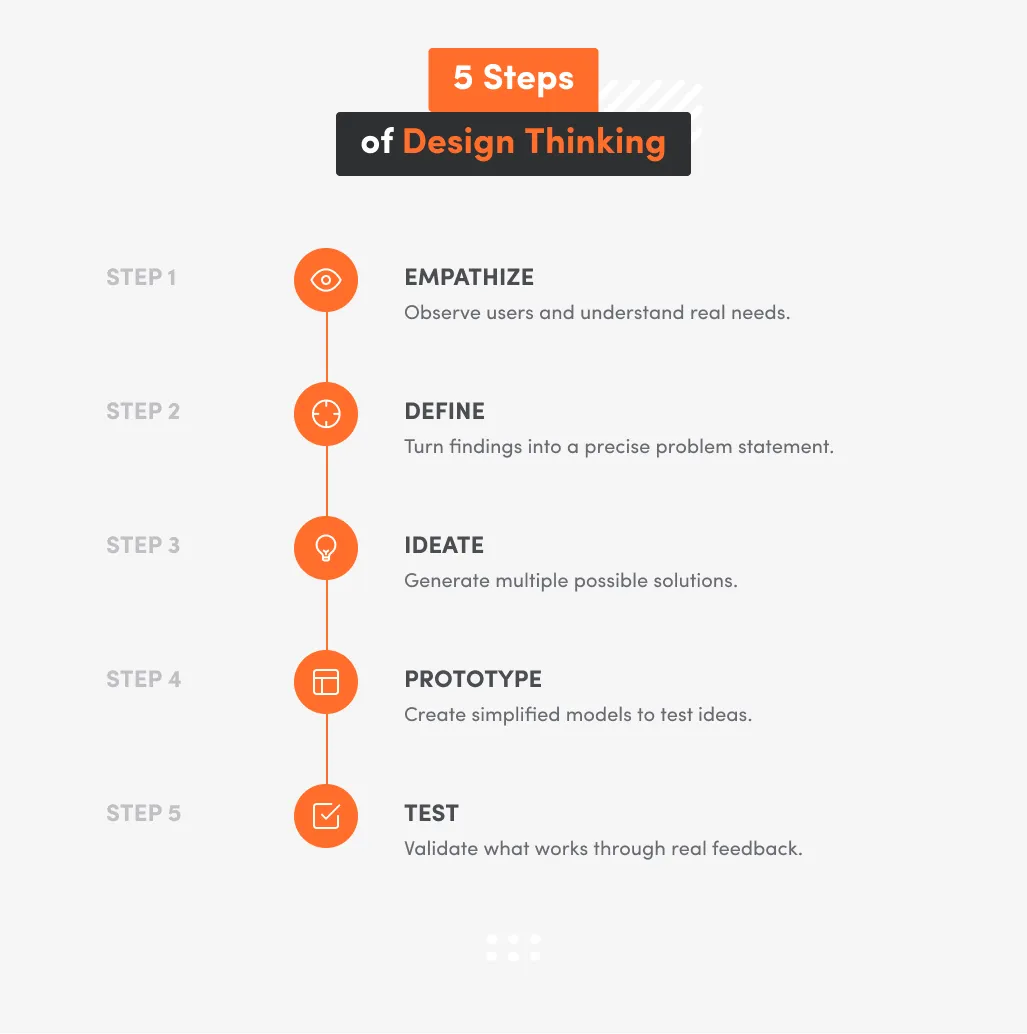 5 Steps
of Design Thinking

STEP 1
EMPATHIZE
Observe users and understand real needs.

STEP 2
DEFINE
Turn findings into a precise problem statement.

STEP 3
IDEATE
Generate multiple possible solutions.

STEP 4
PROTOTYPE
Create simplified models to test ideas.

STEP 5
TEST
Validate what works through real feedback.