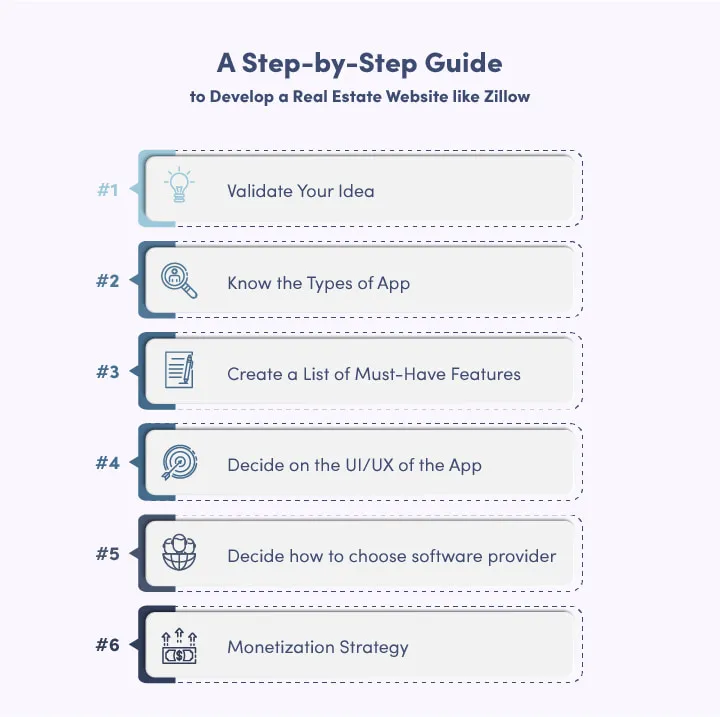 A Step-by-Step Guide
to Develop a Real Estate Website like Zillow

#1 Validate Your Idea

#2 Know the Types of App

#3 Create a List of Must-Have Features

#4 Decide on the UI/UX of the App

#5 Decide how to choose software provider

#6 Monetization Strategy