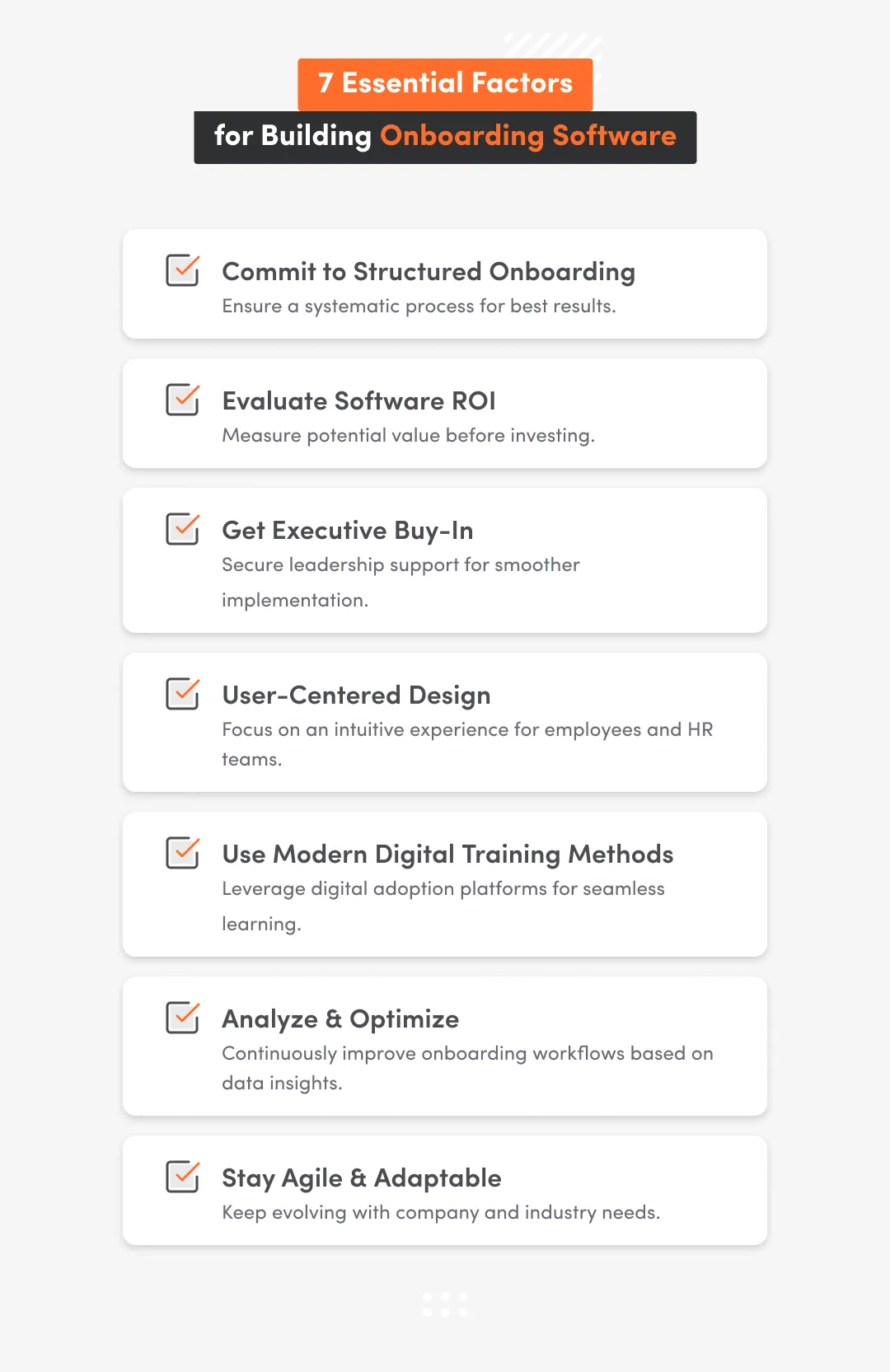 7 Essential Factors
for Building Onboarding Software

Commit to Structured Onboarding
Ensure a systematic process for best results.

Evaluate Software ROI
Measure potential value before investing.

Get Executive Buy-In
Secure leadership support for smoother implementation.

User-Centered Design
Focus on an intuitive experience for employees and HR teams.

Use Modern Digital Training Methods
Leverage digital adoption platforms for seamless learning.

Analyze & Optimize
Continuously improve onboarding workflows based on data insights.

Stay Agile & Adaptable
Keep evolving with company and industry needs.