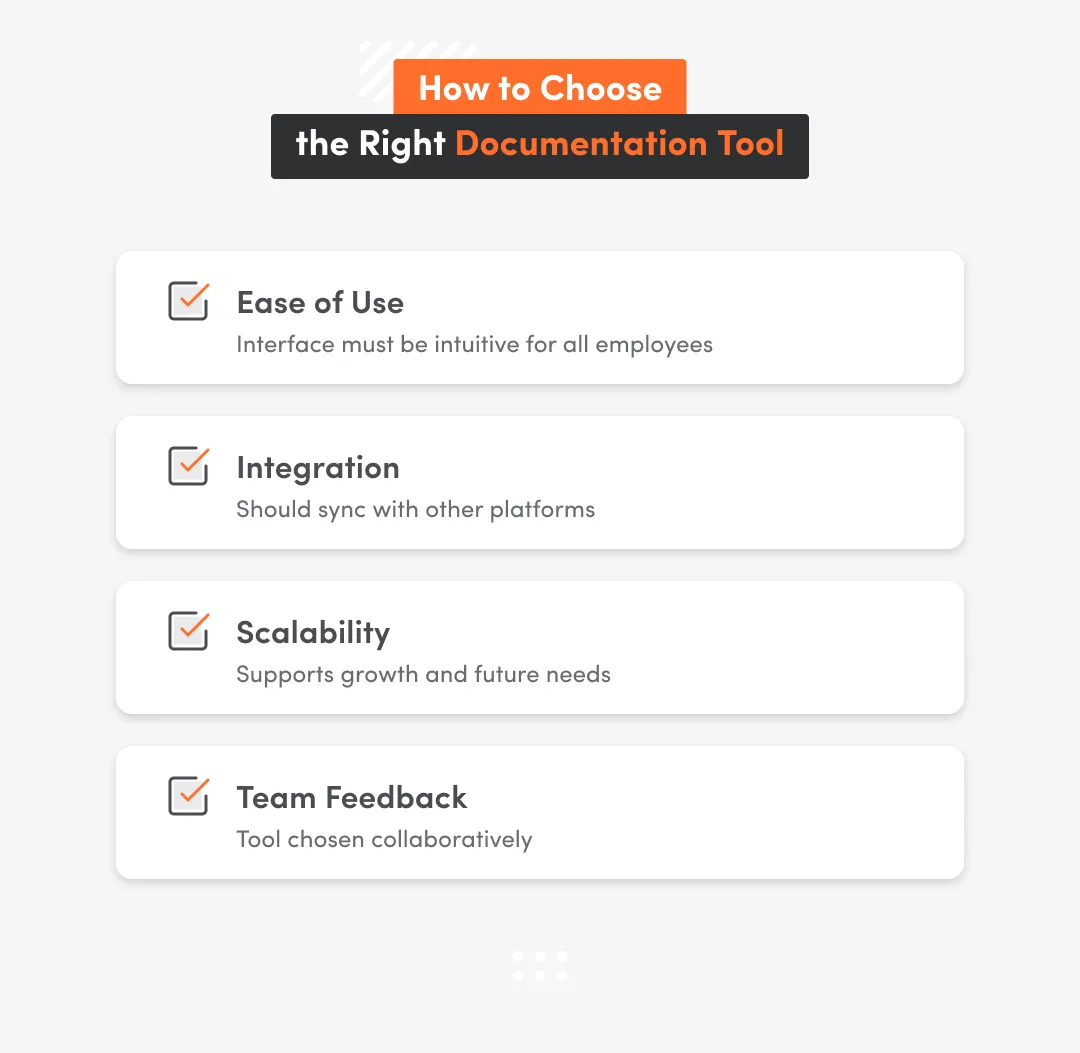 How to Choose
the Right Documentation Tool

Ease of Use
Interface must be intuitive for all employees

Integration
Should sync with other platforms

Scalability
Supports growth and future needs

Team Feedback
Tool chosen collaboratively