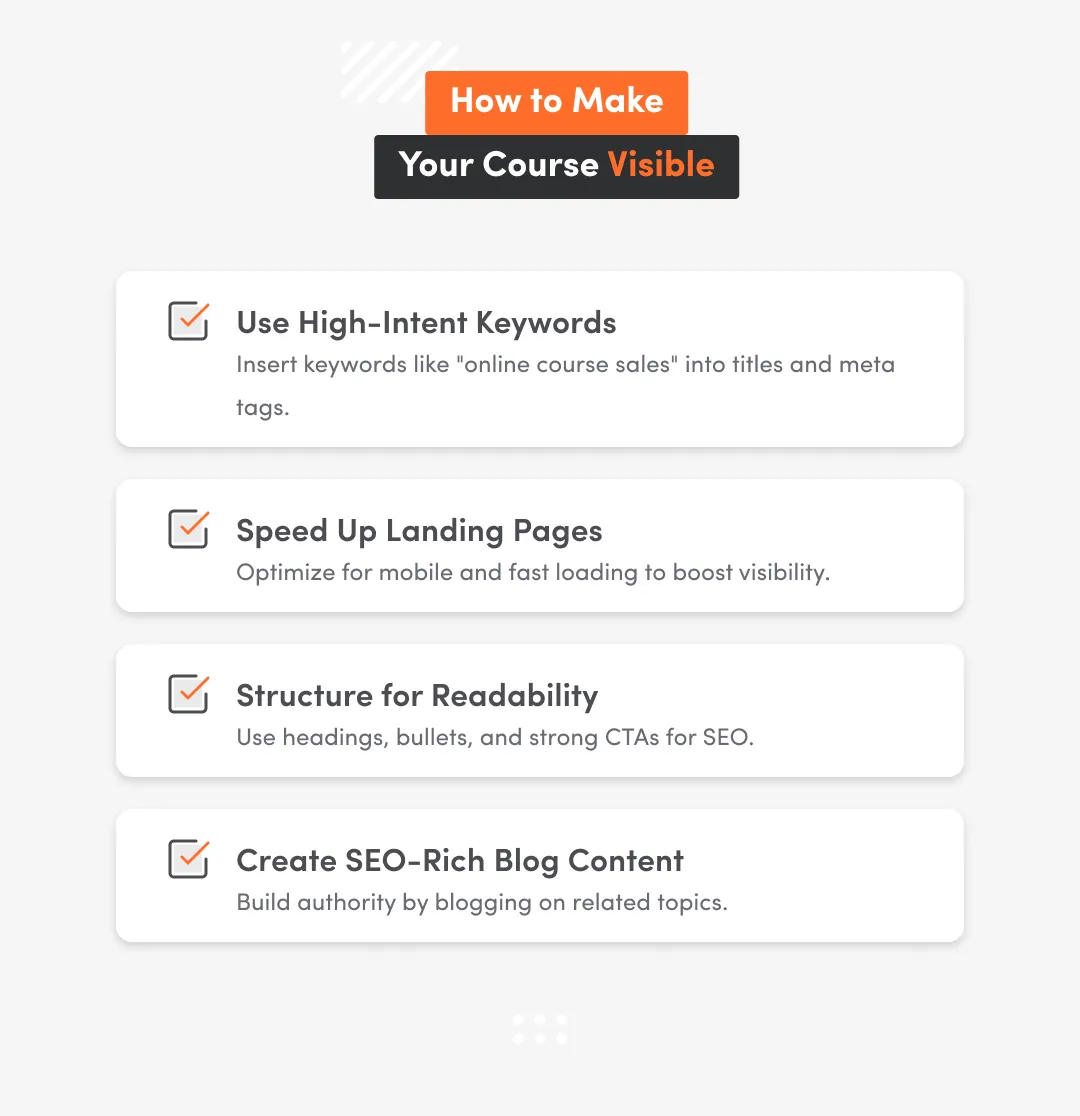 How to Make
Your Course Visible

Use High-Intent Keywords
Insert keywords like "online course sales" into titles and meta tags.

Speed Up Landing Pages
Optimize for mobile and fast loading to boost visibility.

Structure for Readability
Use headings, bullets, and strong CTAs for SEO.

Create SEO-Rich Blog Content
Build authority by blogging on related topics.