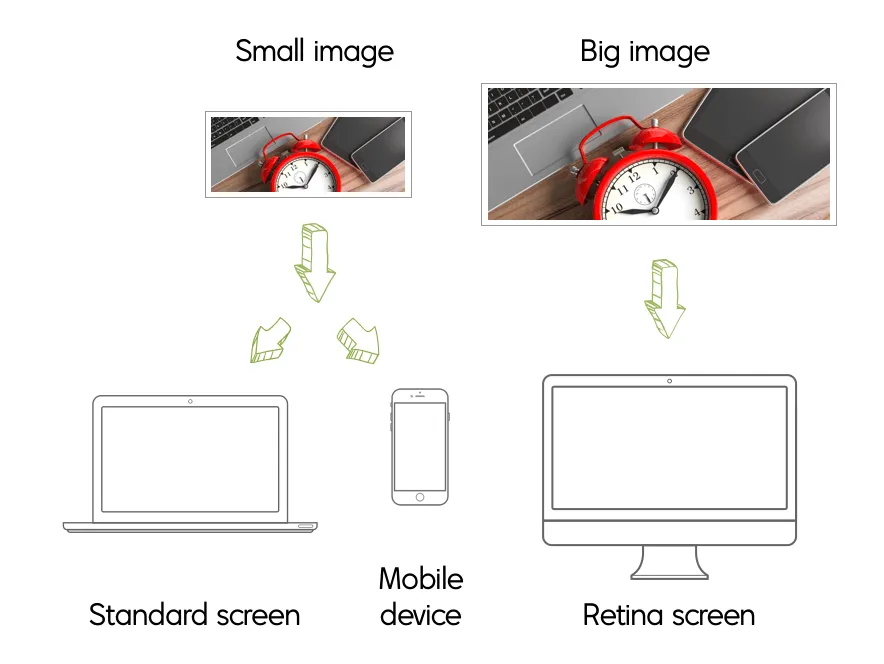 Small image

Big image

Standard screen

Mobile device

Retina screen