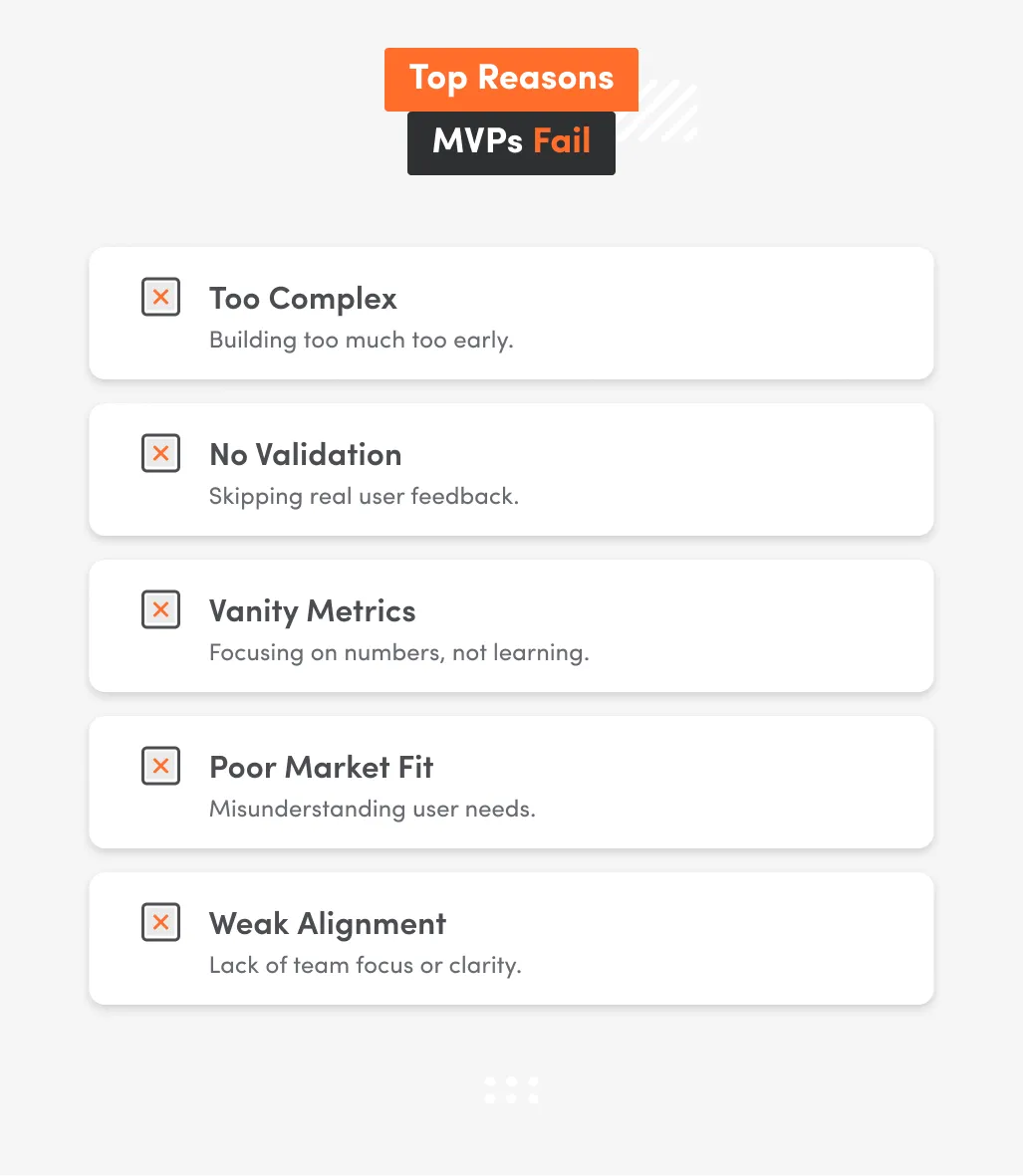 Top Reasons
MVPs Fail

Too Complex
Building too much too early.

No Validation
Skipping real user feedback.

Vanity Metrics
Focusing on numbers, not learning.

Poor Market Fit
Misunderstanding user needs.

Weak Alignment
Lack of team focus or clarity.